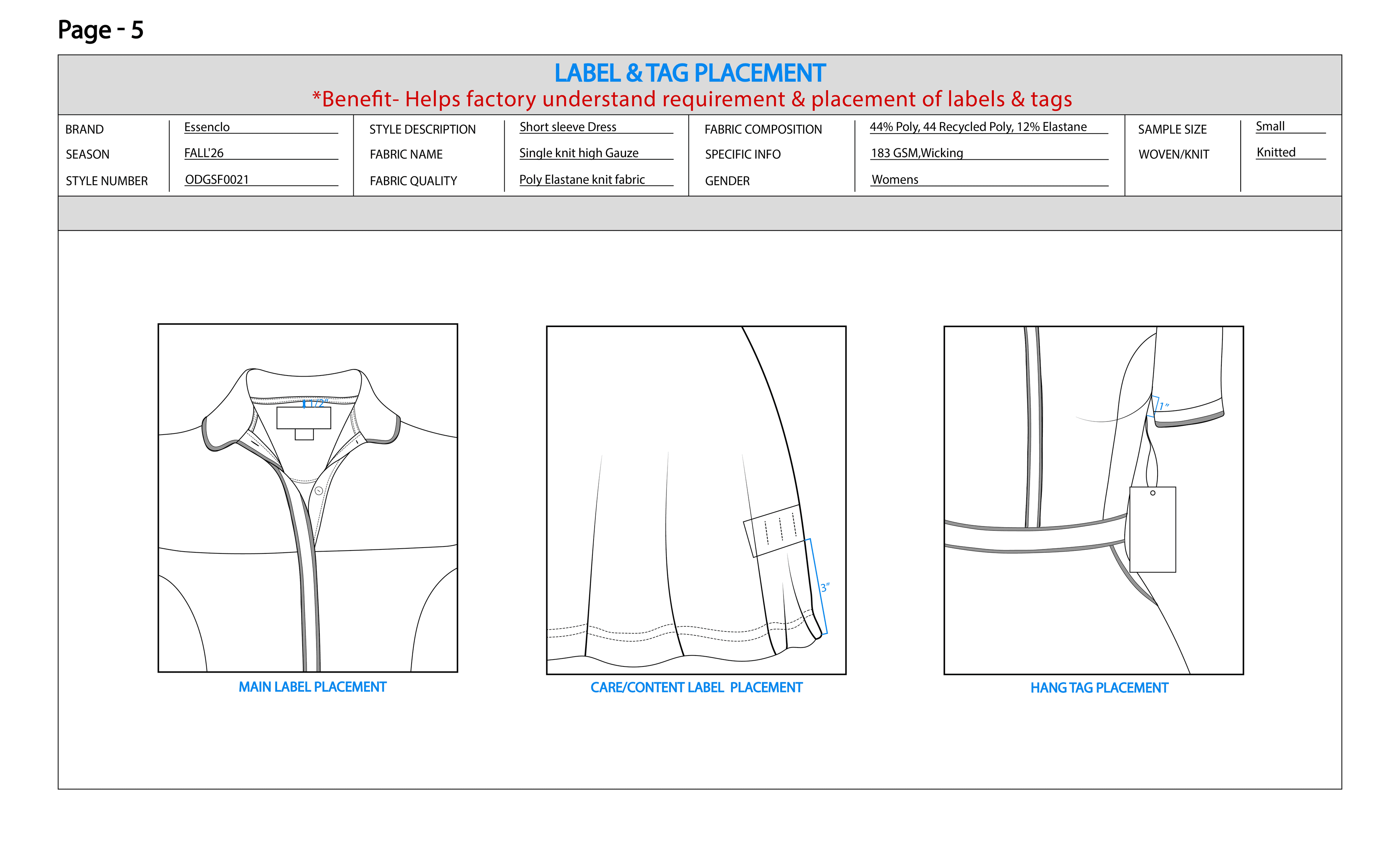 Page - 5

LABEL & TAG PLACEMENT
*Benefit- Helps factory understand requirement & placement of labels & tags

BRAND Essenclo
SEASON FALL'26
STYLE NUMBER ODGSF0021

STYLE DESCRIPTION Short sleeve Dress
FABRIC NAME Single knit high Gauze
FABRIC QUALITY Poly Elastane knit fabric

FABRIC COMPOSITION 44% Poly, 44 Recycled Poly, 12% Elastane
SPECIFIC INFO 183 GSM,Wicking
GENDER Womens

SAMPLE SIZE Small
WOVEN/KNIT Knitted

1/2"

MAIN LABEL PLACEMENT

3"

CARE/CONTENT LABEL PLACEMENT

1"

HANG TAG PLACEMENT